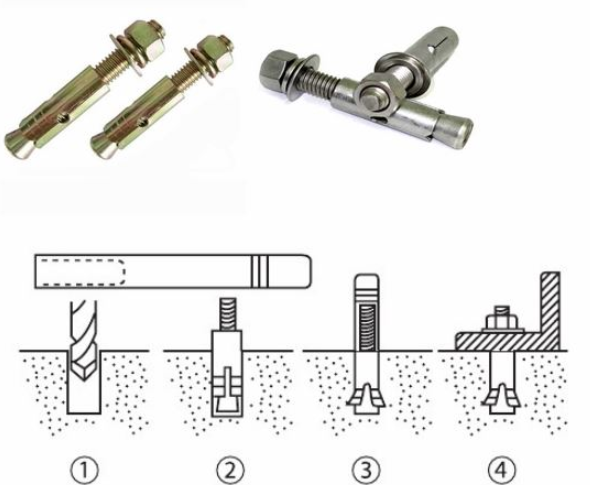 ①

②

③

④